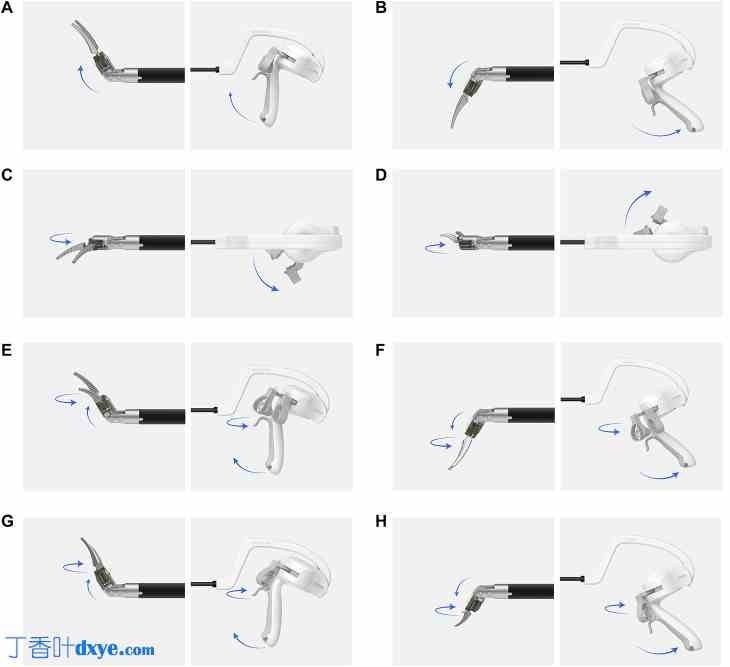 A

B

C

D

E

F

G

H

丁香叶dxye.com