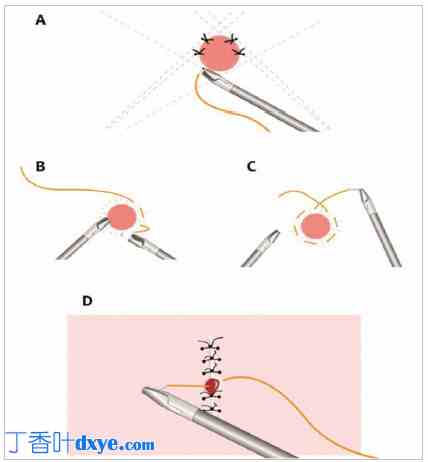 A

B

C

D

丁香叶dxye.com