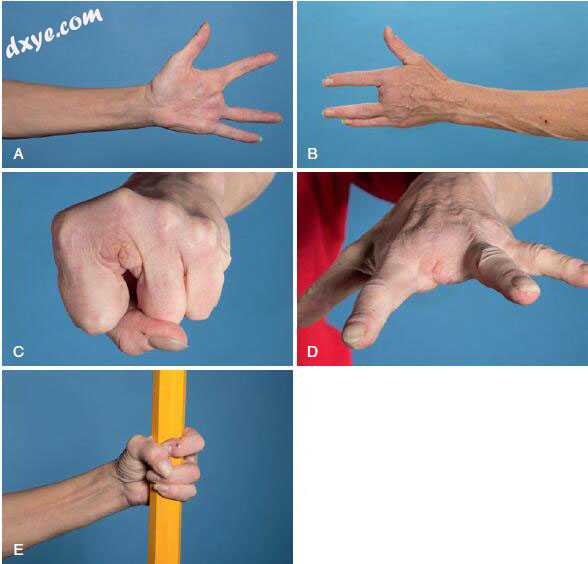 dxye.com

A

B

C

D

E