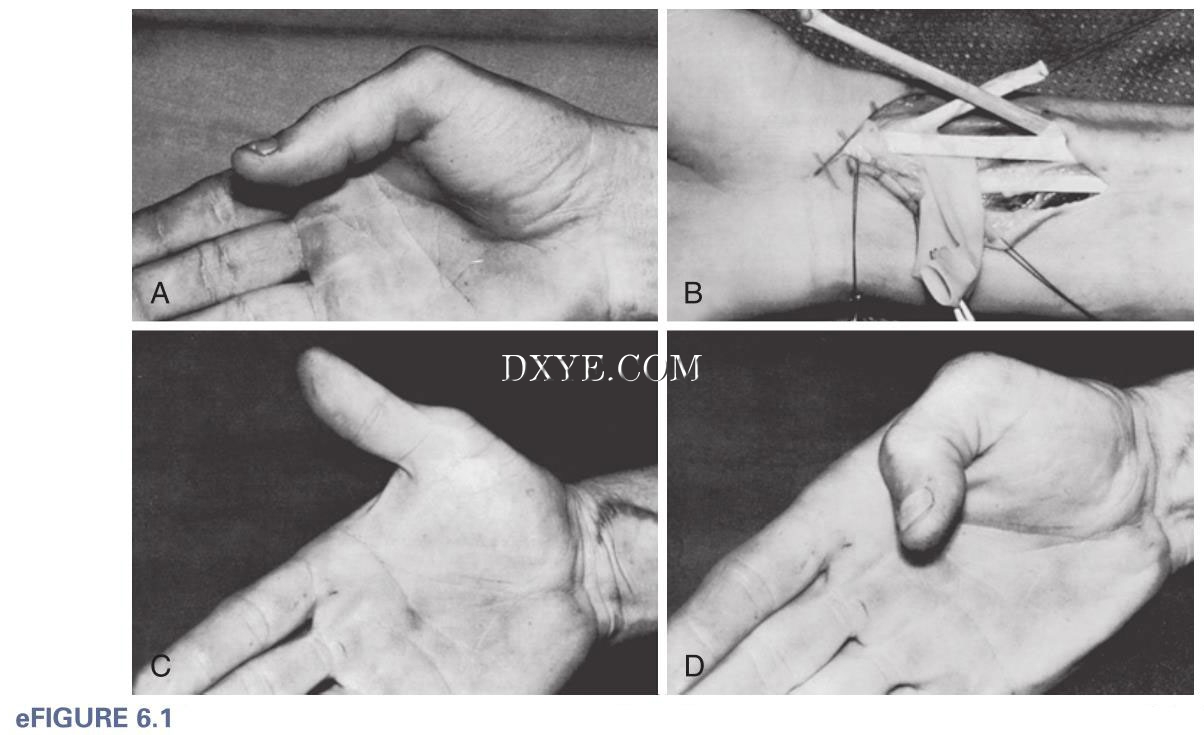 A

B

DXYE.COM

C

D

eFIGURE 6.1