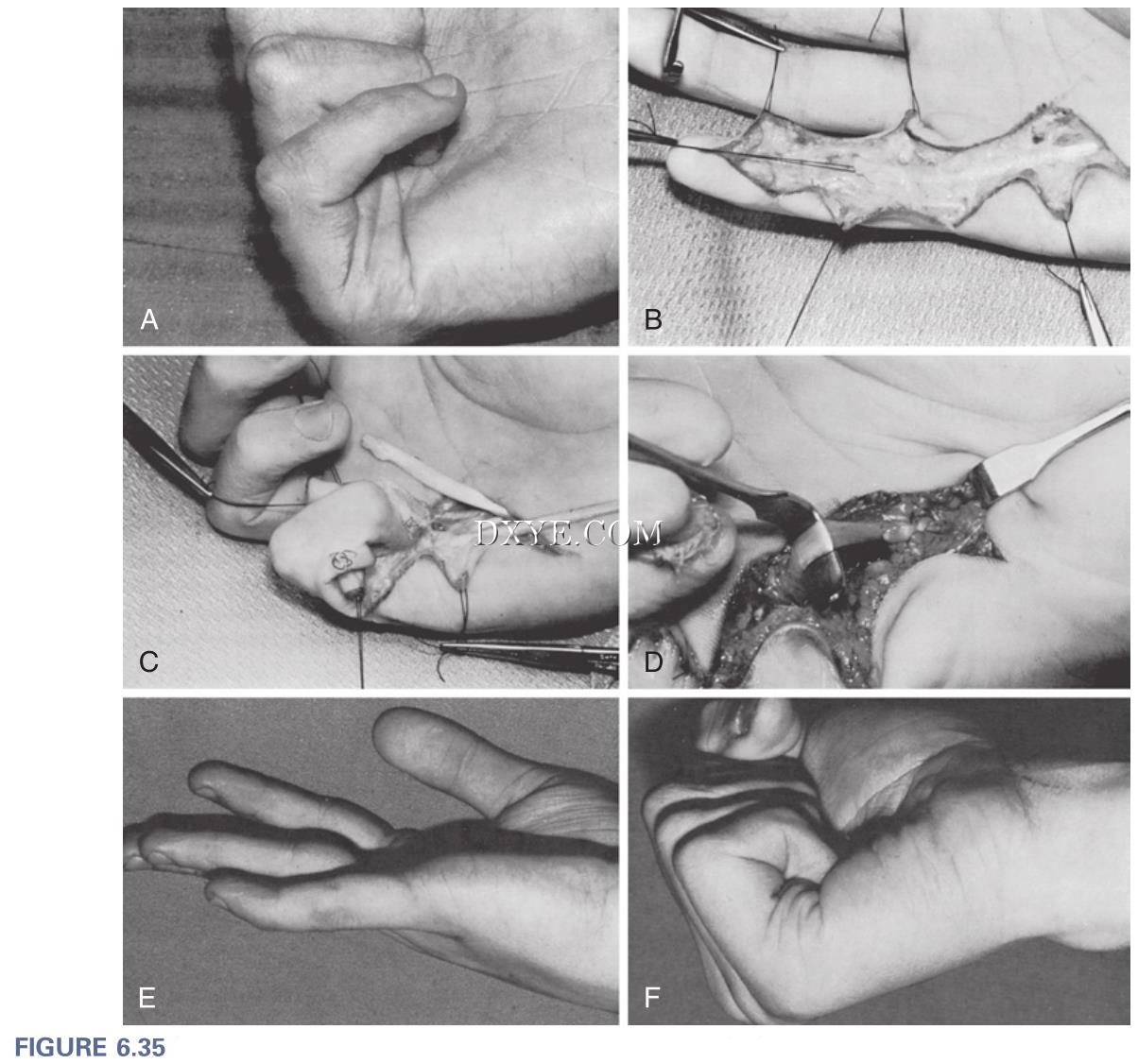 A

B

C

DXYE.COM

D

E

F

FIGURE 6.35