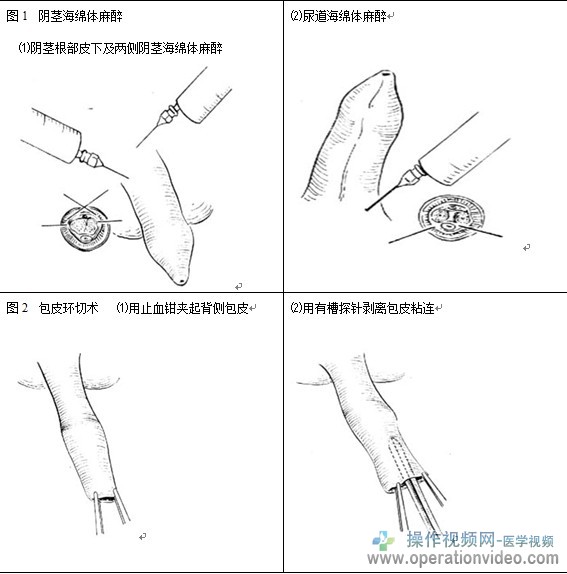 图 1 阴茎海绵体麻醉

⑴阴茎根部皮下及两侧阴茎海绵体麻醉

⑵尿道海绵体麻醉

图 2 包皮环切术 ⑴用止血钳夹起背侧包皮

⑵用有槽探针剥离包皮粘连

操作视频网-医学视频
www.operationvideo.com