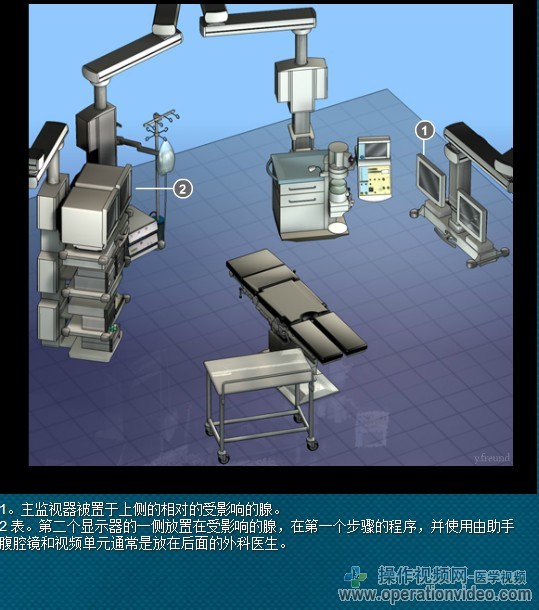 1

2

y.freund

1。主监视器被置于上侧的相对的受影响的腺。
2 表。第二个显示器的一侧放置在受影响的腺，在第一个步骤的程序，并使用由助手腹腔镜和视频单元通常是放在后面的外科医生。

操作视频网-医学视频
www.operationvideo.com